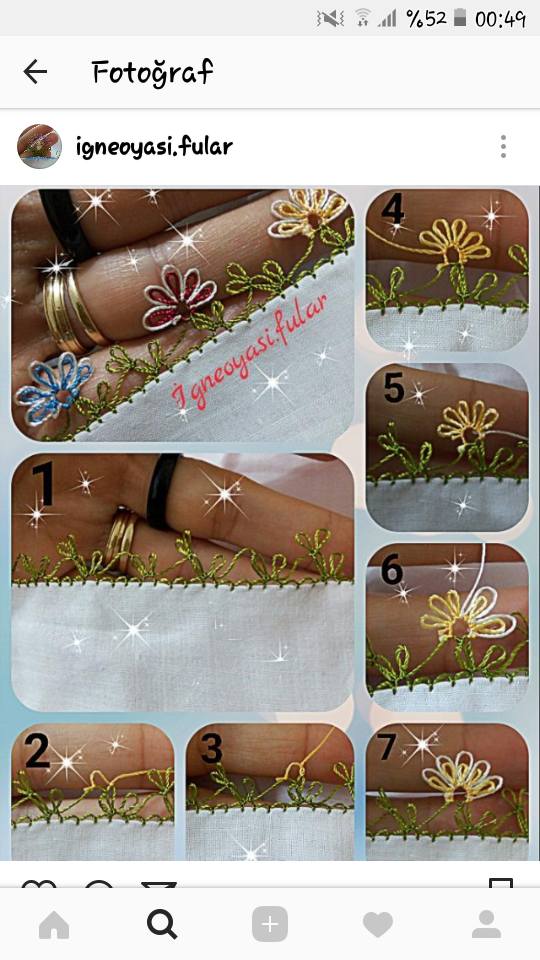 %52 00:49

Fotoğraf

igneoyasi.fular

İgneoyasi.fular

4

5

1

6

2

3

7