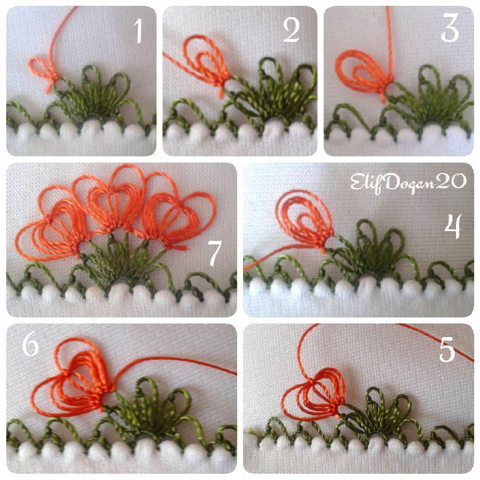 1

2

3

7

ElifDogan20

4

6

5